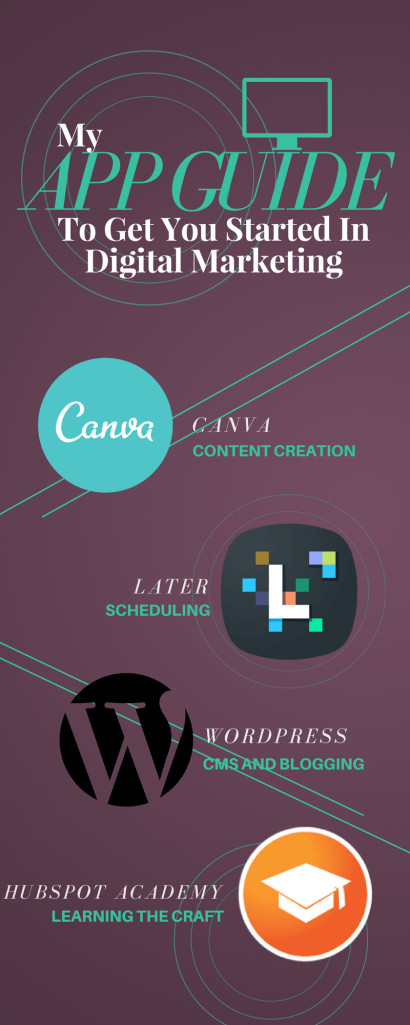 My
APP GUIDE
To Get You Started In Digital Marketing

Canva
CANVA
CONTENT CREATION

LATER
SCHEDULING

WORDPRESS
CMS AND BLOGGING

HUBSPOT ACADEMY
LEARNING THE CRAFT